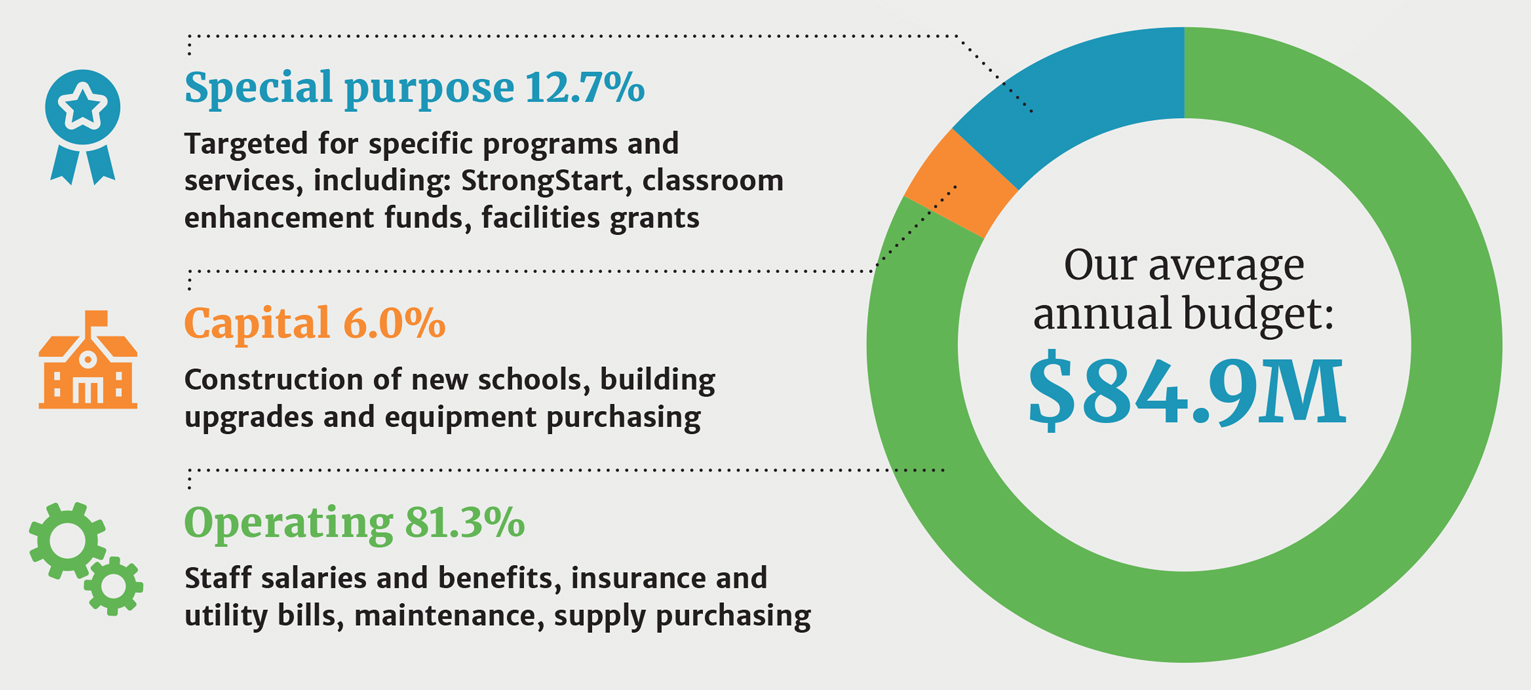 Special purpose 12.7%

Targeted for specific programs and services, including: StrongStart, classroom enhancement funds, facilities grants

Capital 6.0%

Construction of new schools, building upgrades and equipment purchasing

Operating 81.3%

Staff salaries and benefits, insurance and utility bills, maintenance, supply purchasing

Our average annual budget:

$84.9M