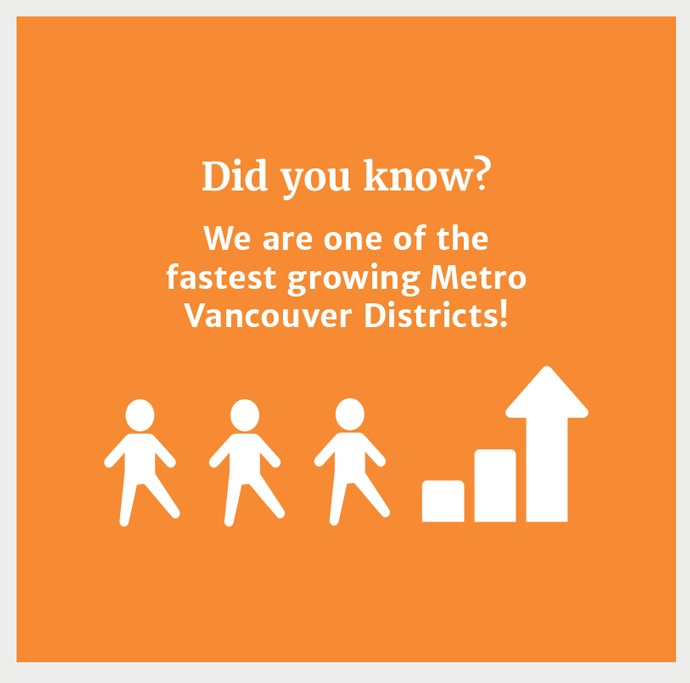 Did you know?

We are one of the fastest growing Metro Vancouver Districts!